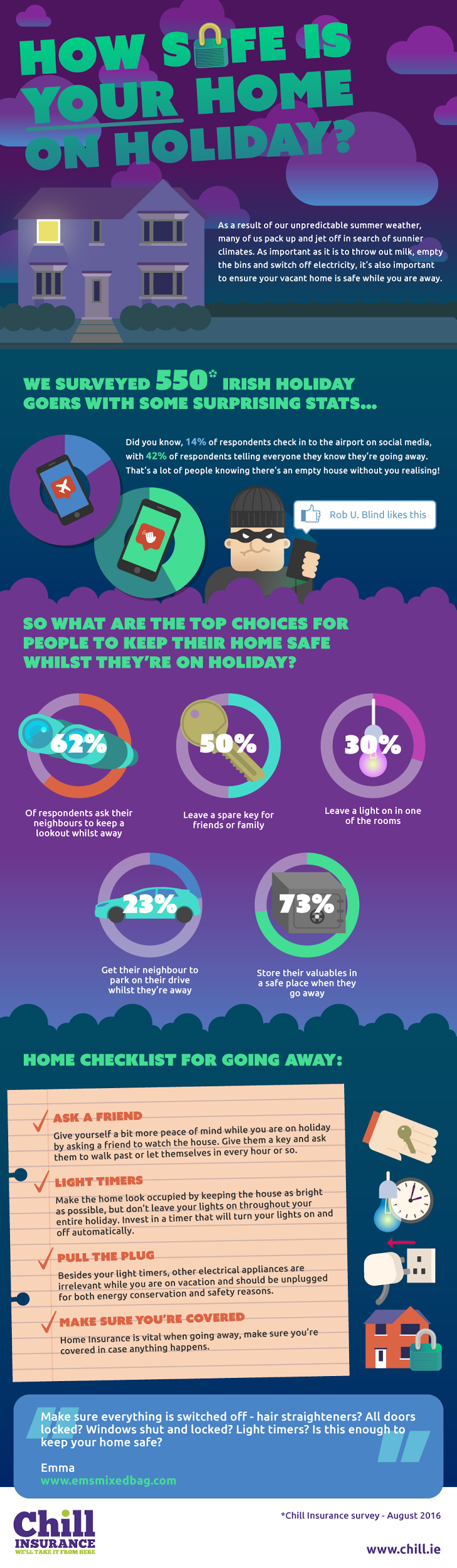 HOW SAFE IS YOUR HOME ON HOLIDAY?

As a result of our unpredictable summer weather, many of us pack up and jet off in search of sunnier climates. As important as it is to throw out milk, empty the bins and switch off electricity, it's also important to ensure your vacant home is safe while you are away.

WE SURVEYED 550* IRISH HOLIDAY GOERS WITH SOME SURPRISING STATS...

Did you know, 14% of respondents check in to the airport on social media, with 42% of respondents telling everyone they know they're going away. That's a lot of people knowing there's an empty house without you realising!

Rob U. Blind likes this

SO WHAT ARE THE TOP CHOICES FOR PEOPLE TO KEEP THEIR HOME SAFE WHILST THEY'RE ON HOLIDAY?

62%
Of respondents ask their neighbours to keep a lookout whilst away

50%
Leave a spare key for friends or family

30%
Leave a light on in one of the rooms

23%
Get their neighbour to park on their drive whilst they're away

73%
Store their valuables in a safe place when they go away

HOME CHECKLIST FOR GOING AWAY:

ASK A FRIEND
Give yourself a bit more peace of mind while you are on holiday by asking a friend to watch the house. Give them a key and ask them to walk past or let themselves in every hour or so.

LIGHT TIMERS
Make the home look occupied by keeping the house as bright as possible, but don't leave your lights on throughout your entire holiday. Invest in a timer that will turn your lights on and off automatically.

PULL THE PLUG
Besides your light timers, other electrical appliances are irrelevant while you are on vacation and should be unplugged for both energy conservation and safety reasons.

MAKE SURE YOU'RE COVERED
Home Insurance is vital when going away, make sure you're covered in case anything happens.

Make sure everything is switched off - hair straighteners? All doors locked? Windows shut and locked? Light timers? Is this enough to keep your home safe?

Emma
www.emsmixedbag.com

Chill INSURANCE
WE'LL TAKE IT FROM HERE

*Chill Insurance survey - August 2016

www.chill.ie