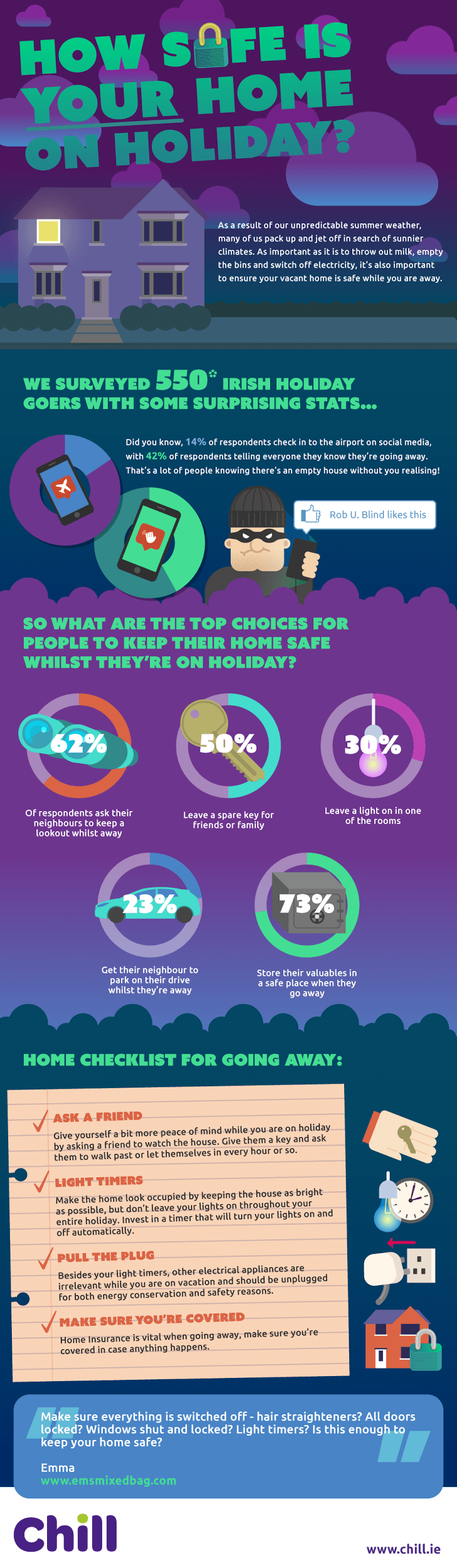 HOW SAFE IS YOUR HOME ON HOLIDAY?

As a result of our unpredictable summer weather, many of us pack up and jet off in search of sunnier climates. As important as it is to throw out milk, empty the bins and switch off electricity, it's also important to ensure your vacant home is safe while you are away.

WE SURVEYED 550* IRISH HOLIDAY GOERS WITH SOME SURPRISING STATS...

Did you know, 14% of respondents check in to the airport on social media, with 42% of respondents telling everyone they know they're going away. That's a lot of people knowing there's an empty house without you realising!

Rob U. Blind likes this

SO WHAT ARE THE TOP CHOICES FOR PEOPLE TO KEEP THEIR HOME SAFE WHILST THEY'RE ON HOLIDAY?

62%
Of respondents ask their neighbours to keep a lookout whilst away

50%
Leave a spare key for friends or family

30%
Leave a light on in one of the rooms

23%
Get their neighbour to park on their drive whilst they're away

73%
Store their valuables in a safe place when they go away

HOME CHECKLIST FOR GOING AWAY:

ASK A FRIEND
Give yourself a bit more peace of mind while you are on holiday by asking a friend to watch the house. Give them a key and ask them to walk past or let themselves in every hour or so.

LIGHT TIMERS
Make the home look occupied by keeping the house as bright as possible, but don't leave your lights on throughout your entire holiday. Invest in a timer that will turn your lights on and off automatically.

PULL THE PLUG
Besides your light timers, other electrical appliances are irrelevant while you are on vacation and should be unplugged for both energy conservation and safety reasons.

MAKE SURE YOU'RE COVERED
Home Insurance is vital when going away, make sure you're covered in case anything happens.

Make sure everything is switched off - hair straighteners? All doors locked? Windows shut and locked? Light timers? Is this enough to keep your home safe?

Emma
www.emsmixedbag.com

Chill

www.chill.ie